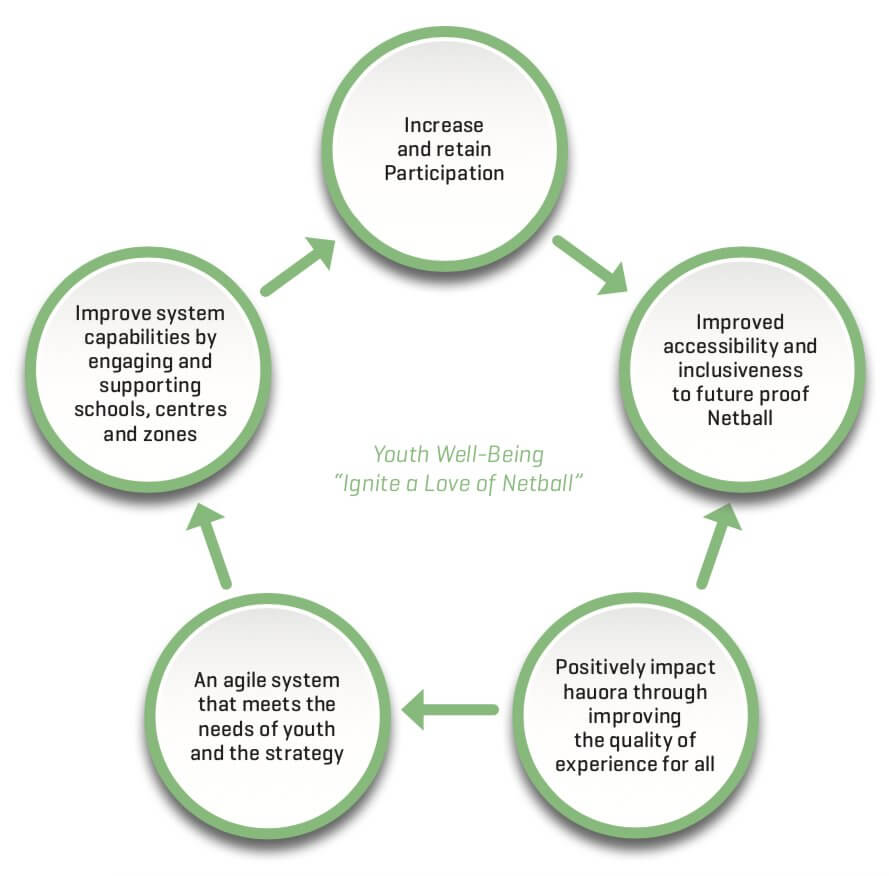 Increase and retain Participation

Improved accessibility and inclusiveness to future proof Netball

Positively impact hauora through improving the quality of experience for all

An agile system that meets the needs of youth and the strategy

Improve system capabilities by engaging and supporting schools, centres and zones

Youth Well-Being
"Ignite a Love of Netball"