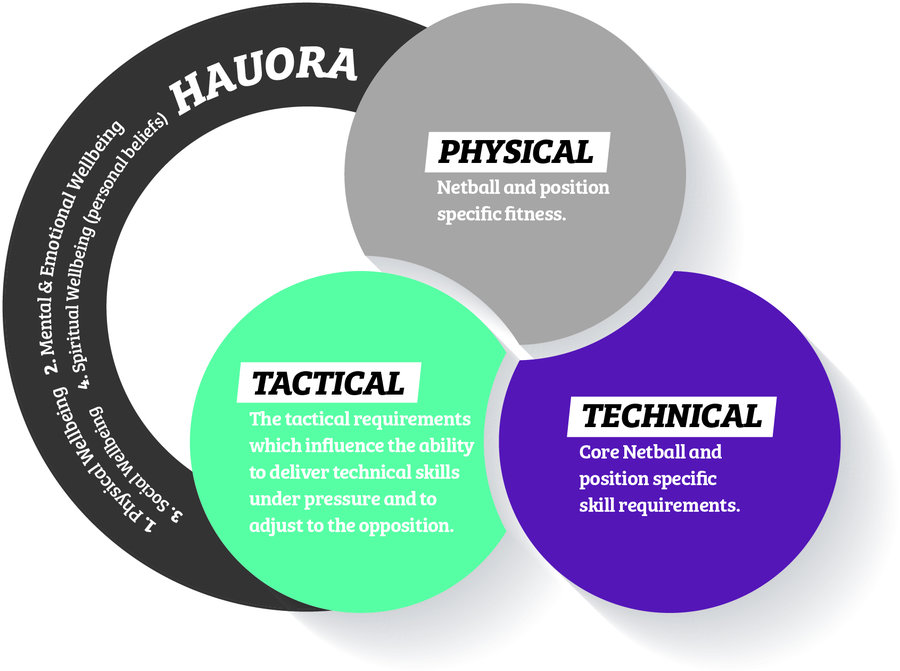 HAUORA

1. Physical Wellbeing 2. Mental & Emotional Wellbeing

3. Social Wellbeing 4. Spiritual Wellbeing (personal beliefs)

PHYSICAL
Netball and position specific fitness.

TACTICAL
The tactical requirements which influence the ability to deliver technical skills under pressure and to adjust to the opposition.

TECHNICAL
Core Netball and position specific skill requirements.